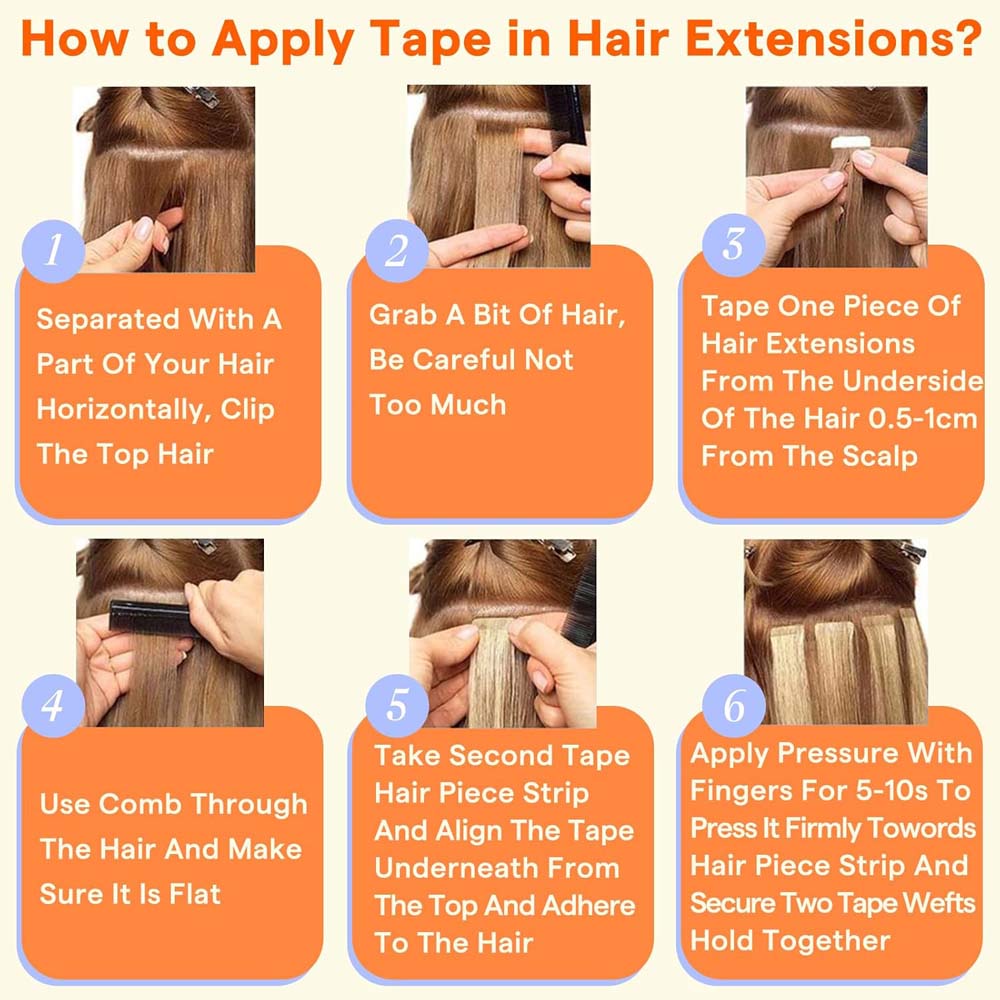 How to Apply Tape in Hair Extensions?

1

Separated With A Part Of Your Hair Horizontally, Clip The Top Hair

2

Grab A Bit Of Hair, Be Careful Not Too Much

3

Tape One Piece Of Hair Extensions From The Underside Of The Hair 0.5-1cm From The Scalp

4

Use Comb Through The Hair And Make Sure It Is Flat

5

Take Second Tape Hair Piece Strip And Align The Tape Underneath From The Top And Adhere To The Hair

6

Apply Pressure With Fingers For 5-10s To Press It Firmly Towords Hair Piece Strip And Secure Two Tape Wefts Hold Together