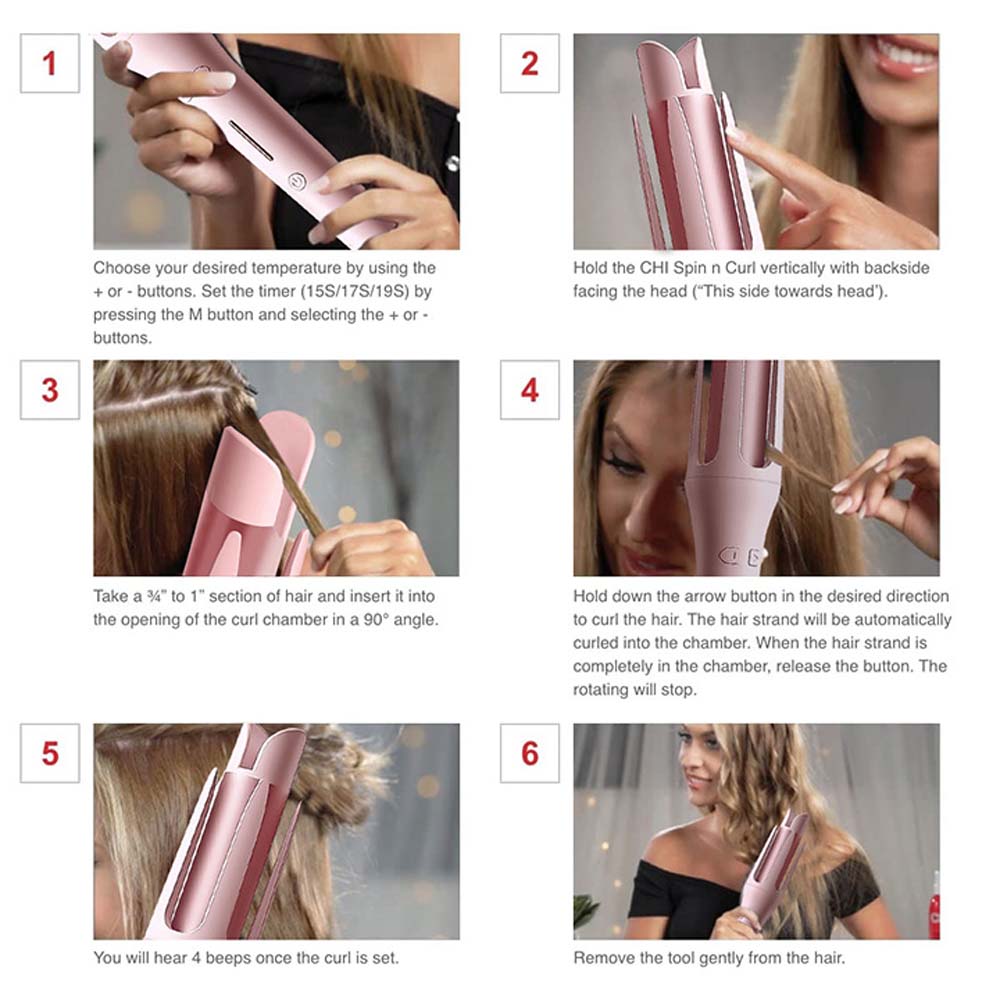 1

Choose your desired temperature by using the + or - buttons. Set the timer (15S/17S/19S) by pressing the M button and selecting the + or - buttons.

2

Hold the CHI Spin n Curl vertically with backside facing the head ("This side towards head').

3

Take a ¾" to 1" section of hair and insert it into the opening of the curl chamber in a 90° angle.

4

Hold down the arrow button in the desired direction to curl the hair. The hair strand will be automatically curled into the chamber. When the hair strand is completely in the chamber, release the button. The rotating will stop.

5

You will hear 4 beeps once the curl is set.

6

Remove the tool gently from the hair.